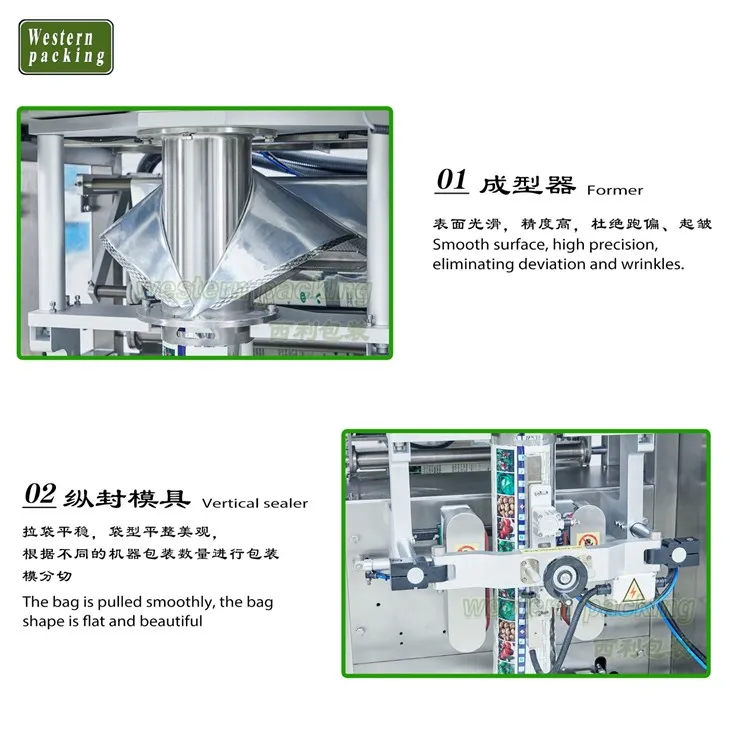 Western packing

western packing
西利包装

01 成型器 Former

表面光滑，精度高，杜绝跑偏、起皱
Smooth surface, high precision, eliminating deviation and wrinkles.

02 纵封模具 Vertical sealer

拉袋平稳，袋型平整美观，
根据不同的机器包装数量进行包装模分切
The bag is pulled smoothly, the bag shape is flat and beautiful

western packing
西利包装