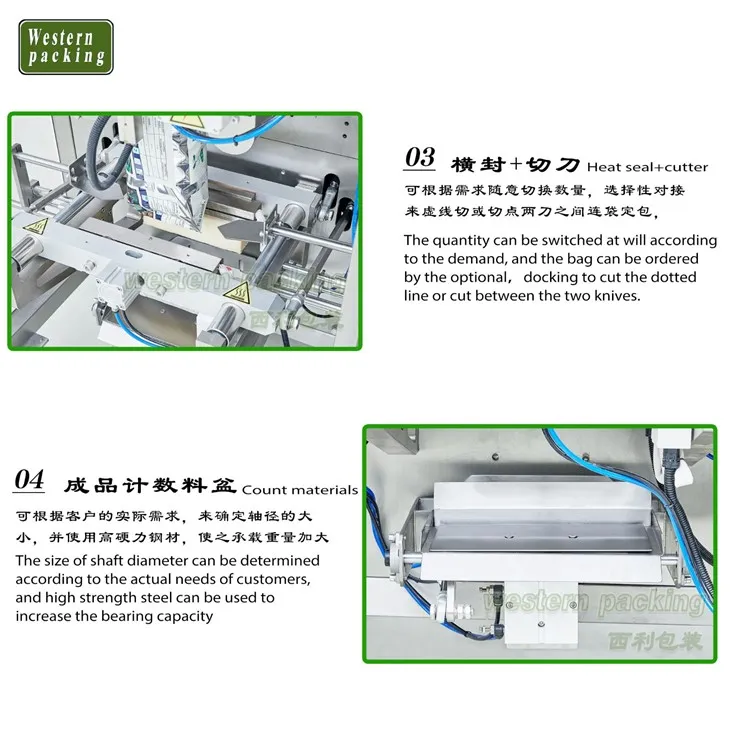 Western packing

western packing
西利包装

03 横封+切刀 Heat seal+cutter

可根据需求随意切换数量，选择性对接来虚线切或切点两刀之间连袋定包，

The quantity can be switched at will according to the demand, and the bag can be ordered by the optional， docking to cut the dotted line or cut between the two knives.

04 成品计数料盆 Count materials

可根据客户的实际需求，来确定轴径的大小，并使用高硬力钢材，使之承载重量加大

The size of shaft diameter can be determined according to the actual needs of customers, and high strength steel can be used to increase the bearing capacity

western packing
西利包装